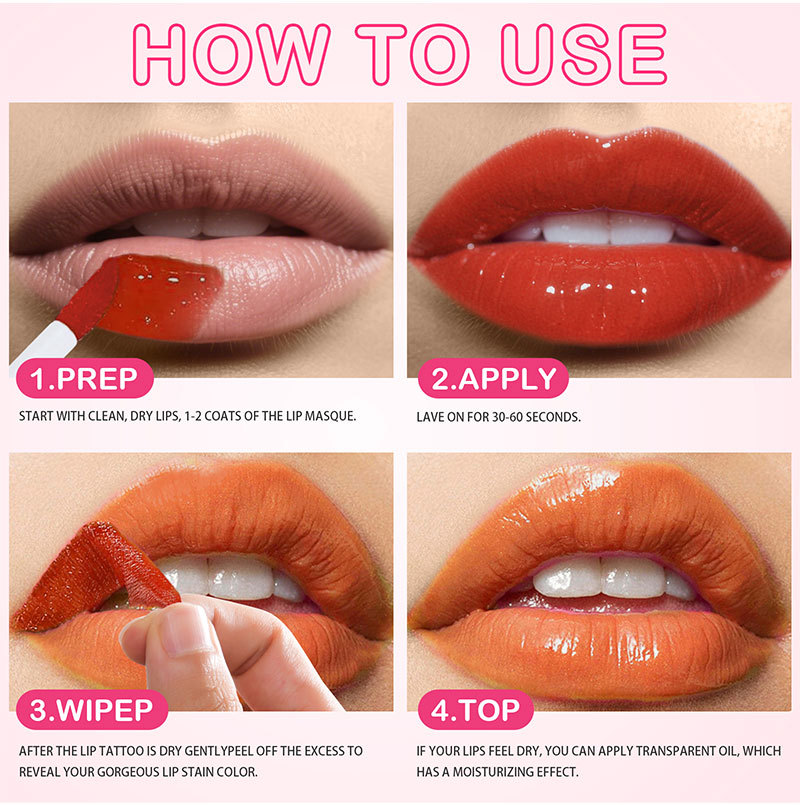 HOW TO USE

1.PREP

START WITH CLEAN, DRY LIPS, 1-2 COATS OF THE LIP MASQUE.

2.APPLY

LAVE ON FOR 30-60 SECONDS.

3.WIPEP

AFTER THE LIP TATTOO IS DRY GENTLYPEEL OFF THE EXCESS TO REVEAL YOUR GORGEOUS LIP STAIN COLOR.

4.TOP

IF YOUR LIPS FEEL DRY, YOU CAN APPLY TRANSPARENT OIL, WHICH HAS A MOISTURIZING EFFECT.