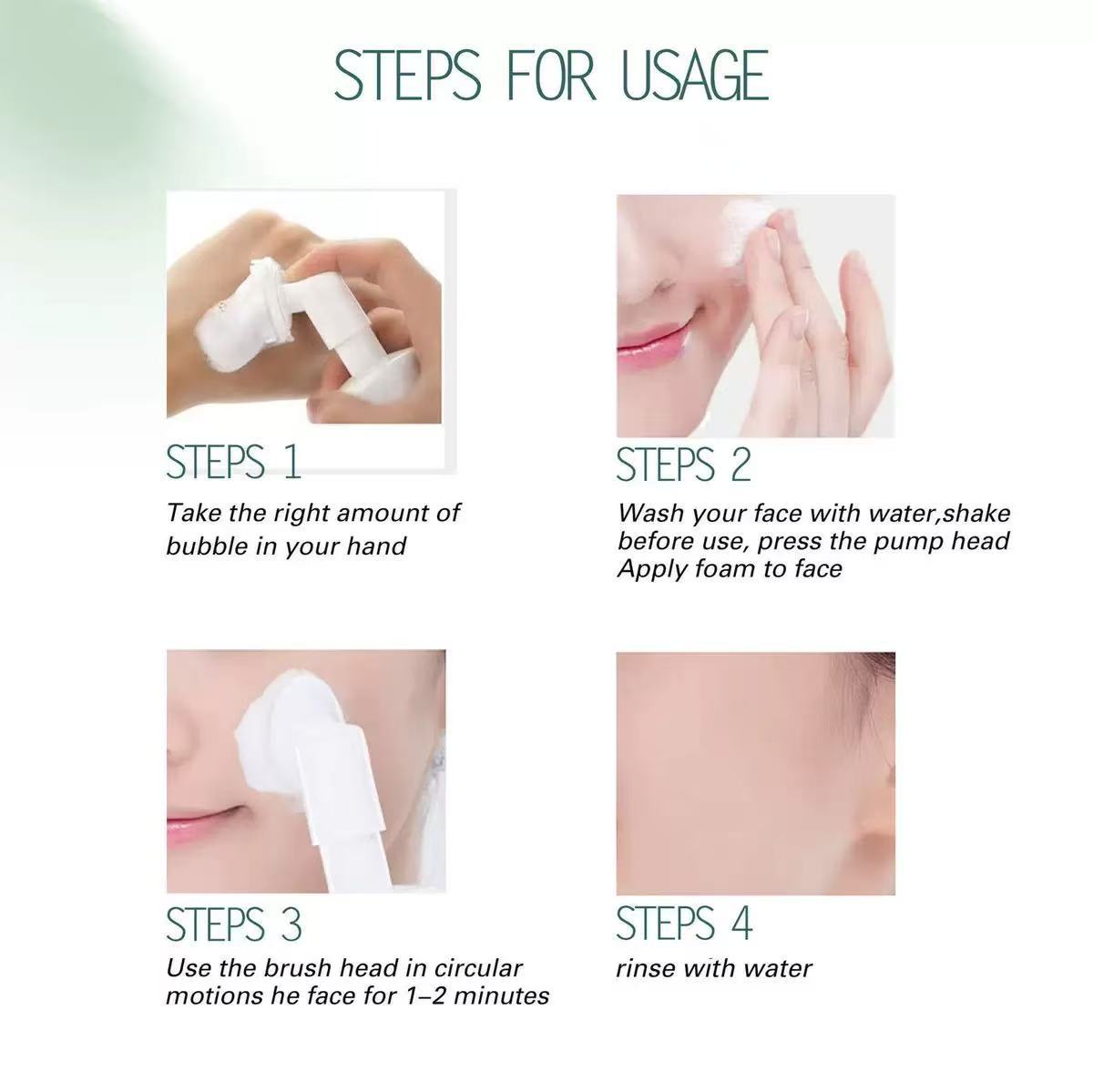 STEPS FOR USAGE

STEPS 1
Take the right amount of bubble in your hand

STEPS 2
Wash your face with water,shake before use, press the pump head Apply foam to face

STEPS 3
Use the brush head in circular motions he face for 1–2 minutes

STEPS 4
rinse with water